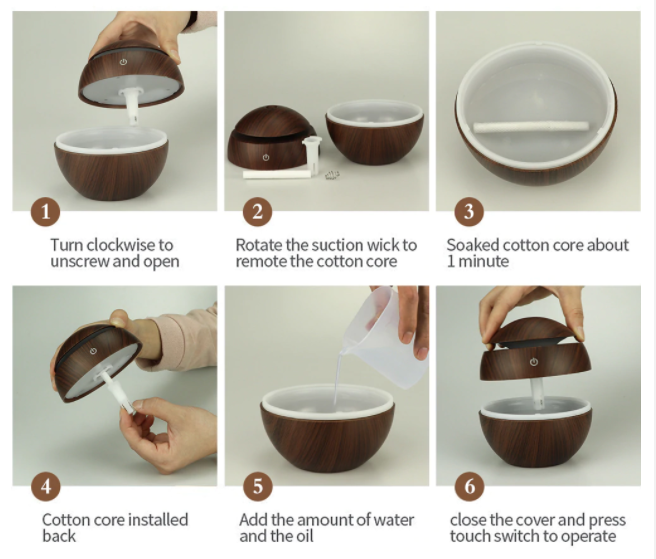 1

Turn clockwise to unscrew and open

2

Rotate the suction wick to remote the cotton core

3

Soaked cotton core about 1 minute

4

Cotton core installed back

5

Add the amount of water and the oil

6

close the cover and press touch switch to operate